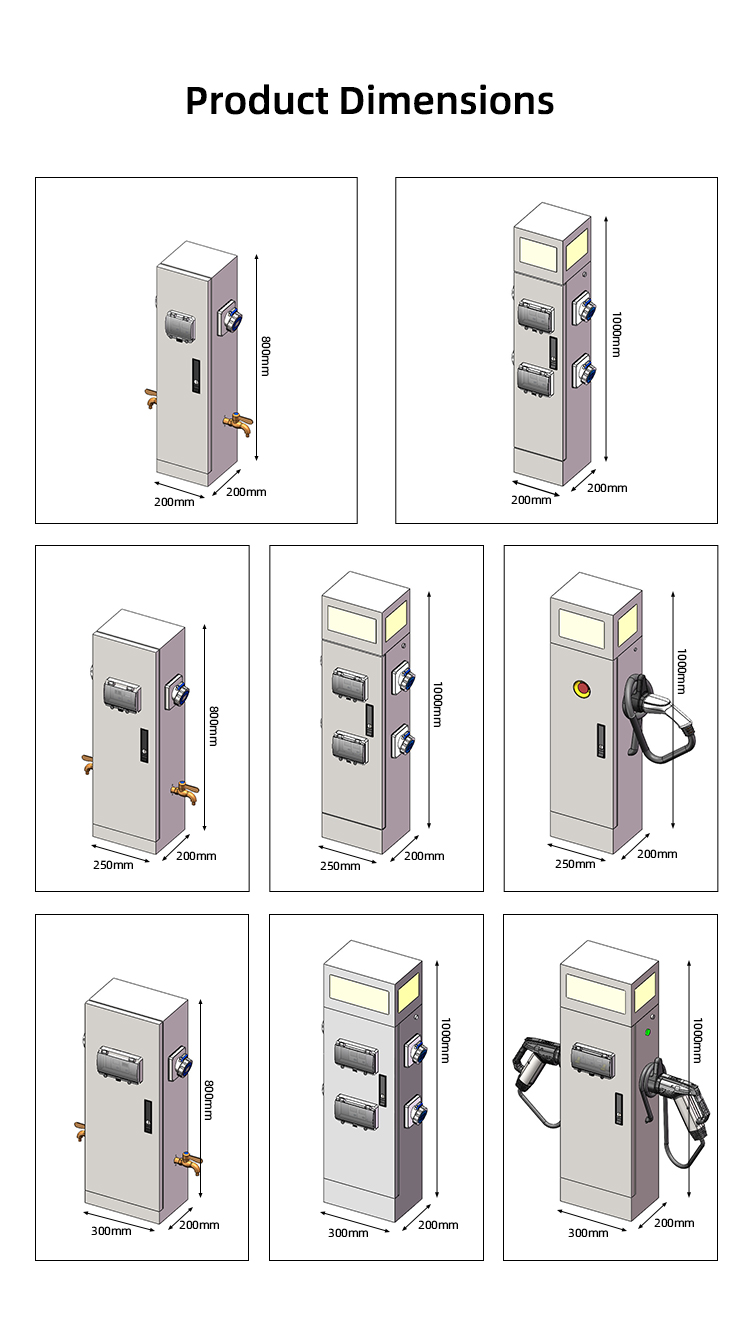 Product Dimensions

800mm
200mm
200mm

1000mm
200mm
200mm

800mm
250mm
200mm

1000mm
250mm
200mm

1000mm
250mm
200mm

800mm
300mm
200mm

1000mm
300mm
200mm

1000mm
300mm
200mm